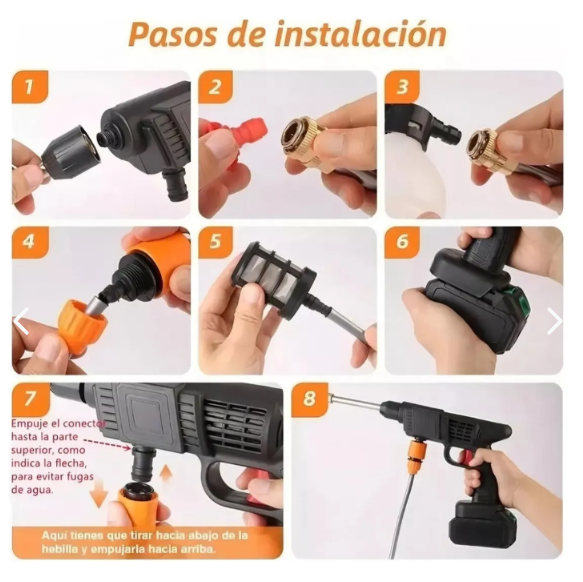 Pasos de instalación

1

2

3

4

5

6

7

Empuje el conector hasta la parte superior, como indica la flecha, para evitar fugas de agua.

Aquí tienes que tirar hacia abajo de la hebilla y empujarla hacia arriba.

8